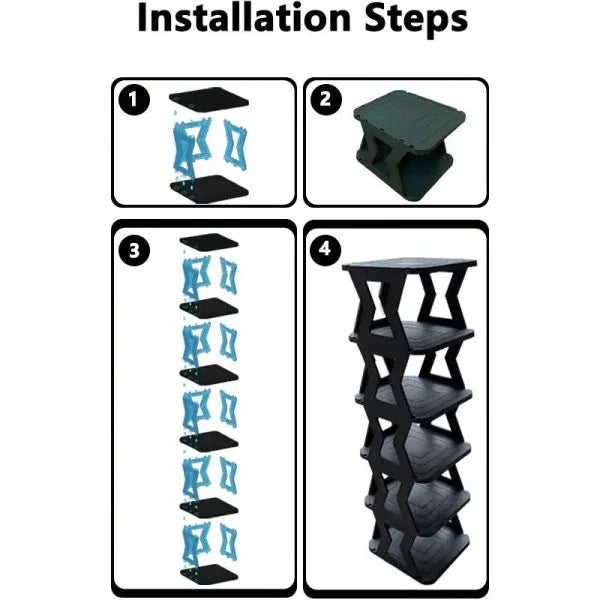 Installation Steps

1

2

3

4